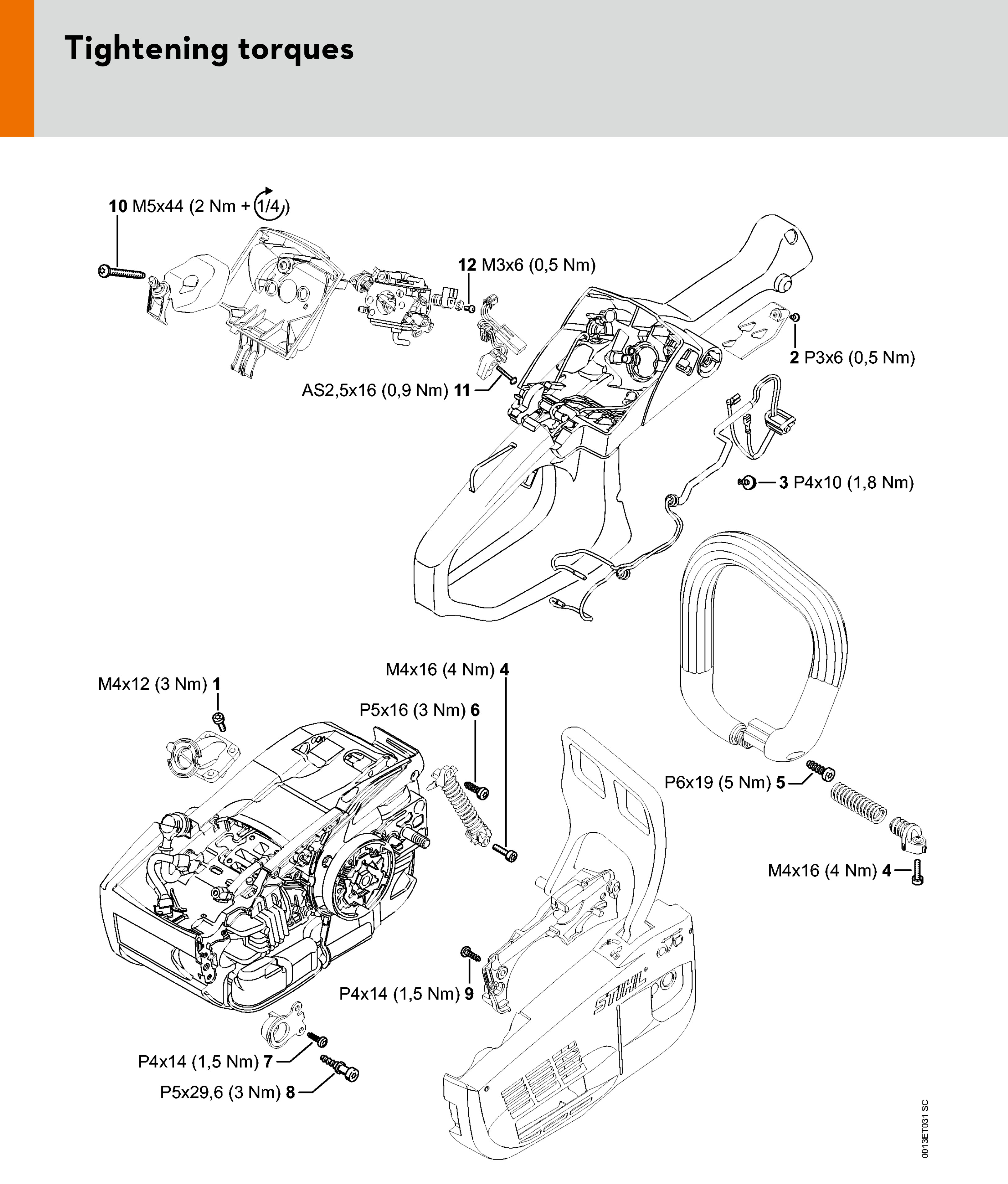 Tightening torques

10 M5x44 (2 Nm + 1/4)

12 M3x6 (0,5 Nm)

2 P3x6 (0,5 Nm)

AS2,5x16 (0,9 Nm) 11

3 P4x10 (1,8 Nm)

M4x16 (4 Nm) 4

M4x12 (3 Nm) 1

P5x16 (3 Nm) 6

P6x19 (5 Nm) 5

M4x16 (4 Nm) 4

P4x14 (1,5 Nm) 9

STIHL

P4x14 (1,5 Nm) 7

P5x29,6 (3 Nm) 8

0013ET031 SC